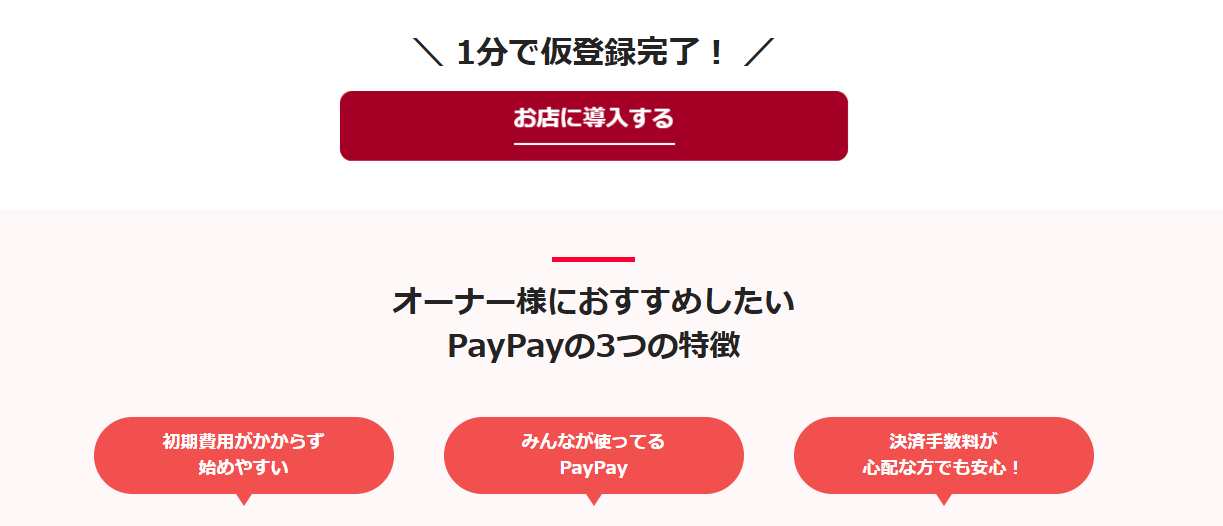 ＼ 1分で仮登録完了！ ／

お店に導入する

オーナー様におすすめしたい
PayPayの3つの特徴

初期費用がかからず
始めやすい

みんなが使ってる
PayPay

決済手数料が
心配な方でも安心！